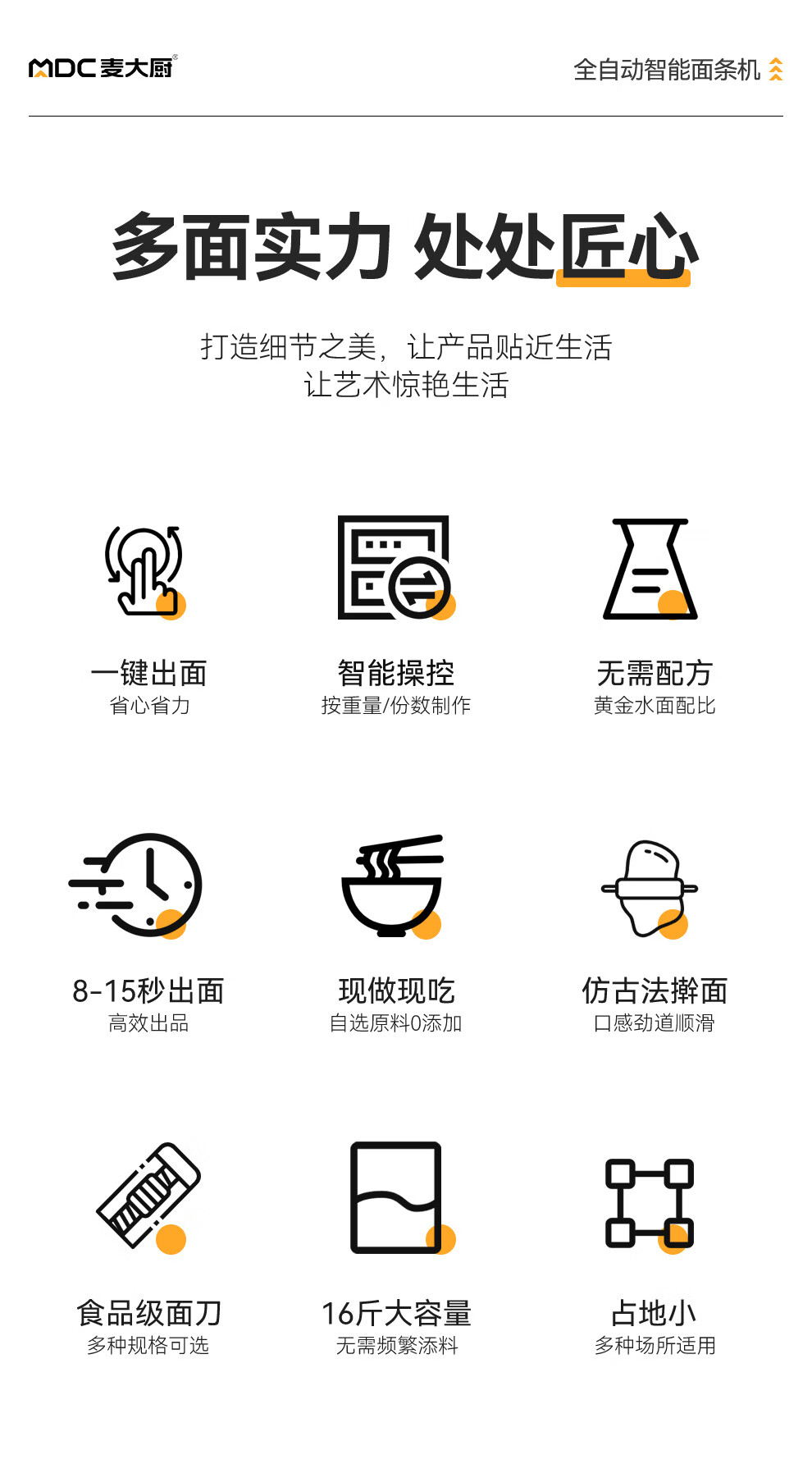 MDC麦大厨®

全自动智能面条机

多面实力 处处匠心

打造细节之美，让产品贴近生活
让艺术惊艳生活

一键出面
省心省力

智能操控
按重量/份数制作

无需配方
黄金水面配比

8-15秒出面
高效出品

现做现吃
自选原料0添加

仿古法擀面
口感劲道顺滑

食品级面刀
多种规格可选

16斤大容量
无需频繁添料

占地小
多种场所适用